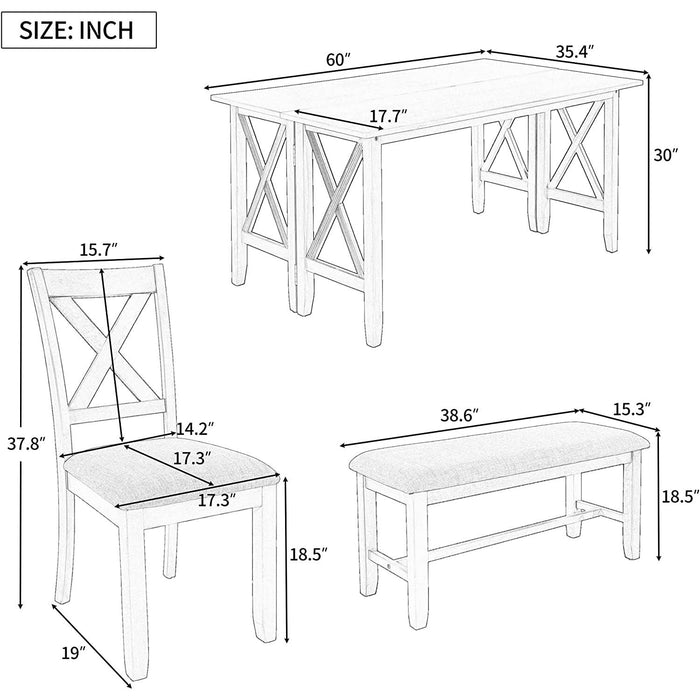 SIZE: INCH

60″
35.4″
17.7″
30″

15.7″
37.8″
14.2″
17.3″
17.3″
18.5″
19″

38.6″
15.3″
18.5″