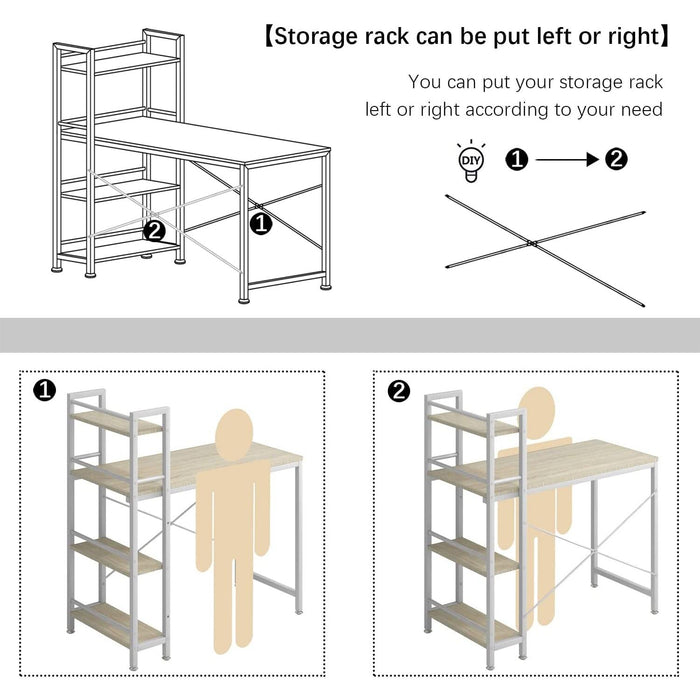 【Storage rack can be put left or right】

You can put your storage rack left or right according to your need

DIY ❶ → ❷

❷ ❶

❶

❷