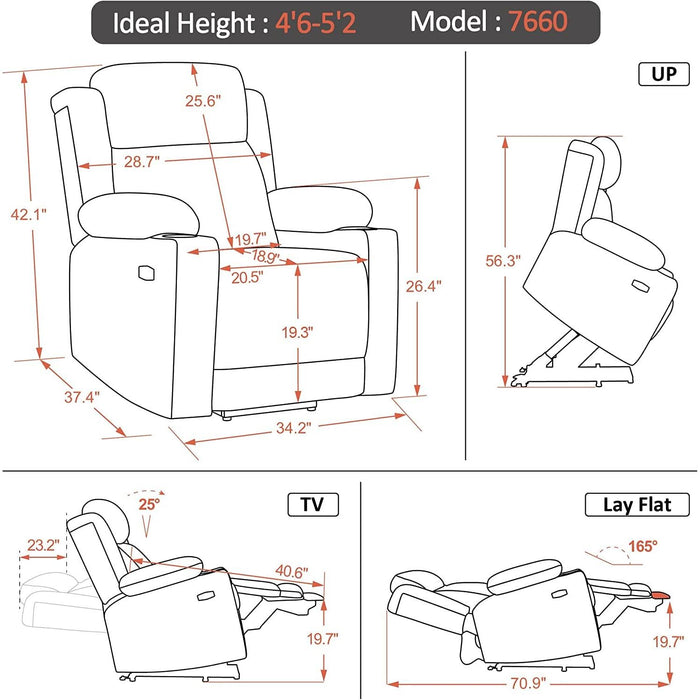 Ideal Height : 4'6-5'2 Model : 7660

25.6"
28.7"
42.1"
19.7"
18.9"
20.5"
26.4"
19.3"
37.4"
34.2"

UP
56.3"

TV
25°
23.2"
40.6"
19.7"

Lay Flat
165°
19.7"
70.9"