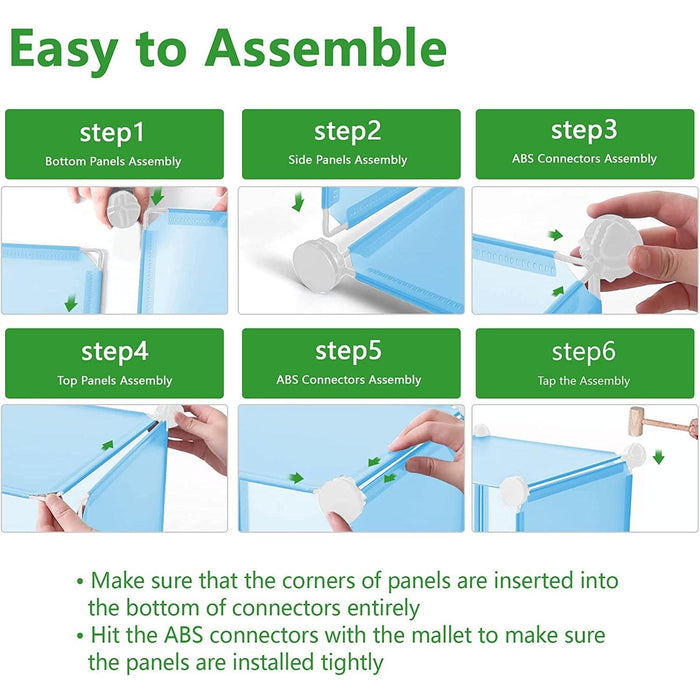 Easy to Assemble

step1
Bottom Panels Assembly

step2
Side Panels Assembly

step3
ABS Connectors Assembly

step4
Top Panels Assembly

step5
ABS Connectors Assembly

step6
Tap the Assembly

• Make sure that the corners of panels are inserted into the bottom of connectors entirely
• Hit the ABS connectors with the mallet to make sure the panels are installed tightly