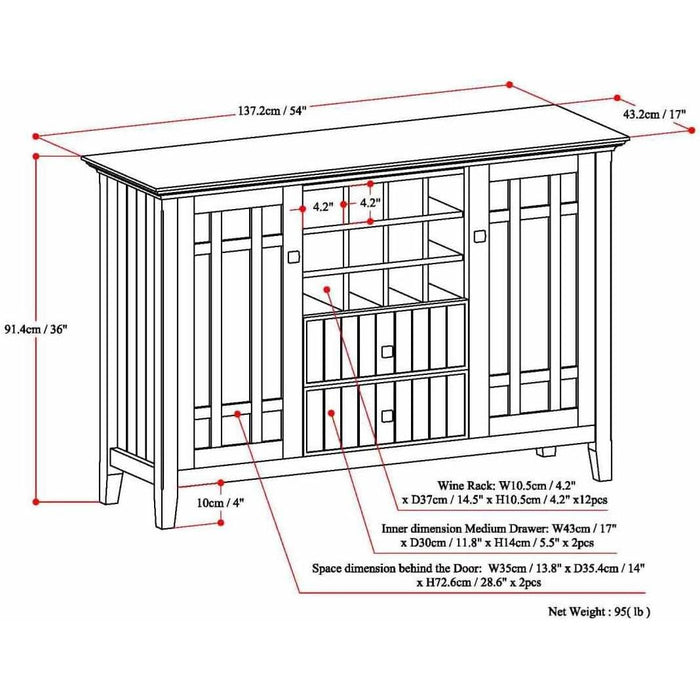 137.2cm / 54"

43.2cm / 17"

4.2"

4.2"

91.4cm / 36"

10cm / 4"

Wine Rack: W10.5cm / 4.2" x D37cm / 14.5" x H10.5cm / 4.2" x12pcs

Inner dimension Medium Drawer: W43cm / 17" x D30cm / 11.8" x H14cm / 5.5" x 2pcs

Space dimension behind the Door: W35cm / 13.8" x D35.4cm / 14" x H72.6cm / 28.6" x 2pcs

Net Weight : 95( lb )