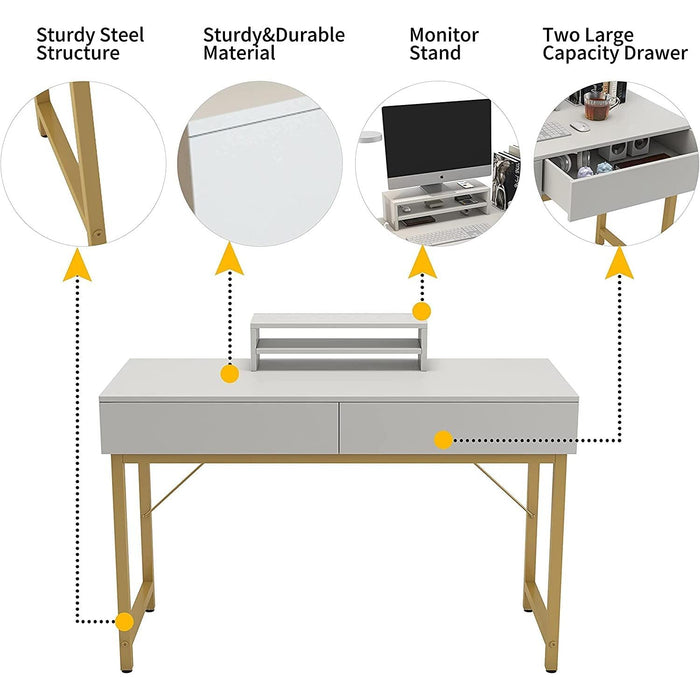 Sturdy Steel Structure

Sturdy&Durable Material

Monitor Stand

Two Large Capacity Drawer