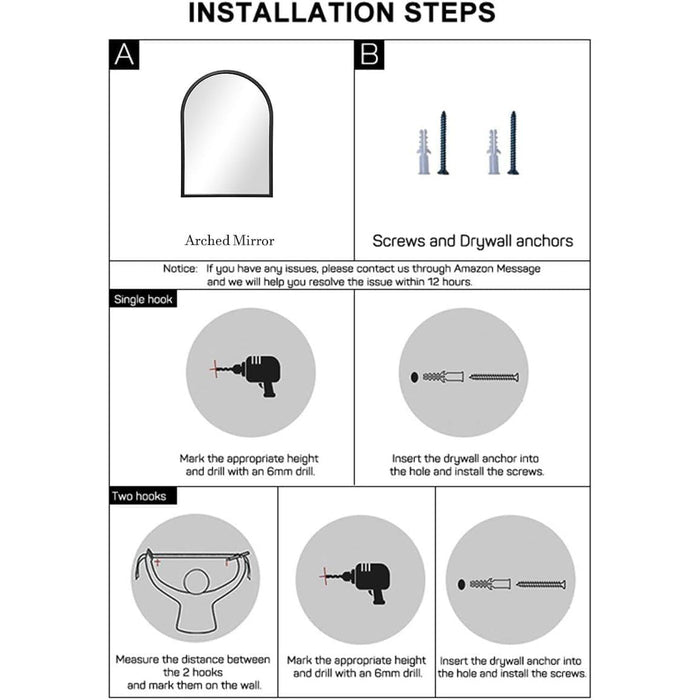 INSTALLATION STEPS

A

Arched Mirror

B

Screws and Drywall anchors

Notice: If you have any issues, please contact us through Amazon Message and we will help you resolve the issue within 12 hours.

Single hook

Mark the appropriate height and drill with an 6mm drill.

Insert the drywall anchor into the hole and install the screws.

Two hooks

Measure the distance between the 2 hooks and mark them on the wall.

Mark the appropriate height and drill with an 6mm drill.

Insert the drywall anchor into the hole and install the screws.