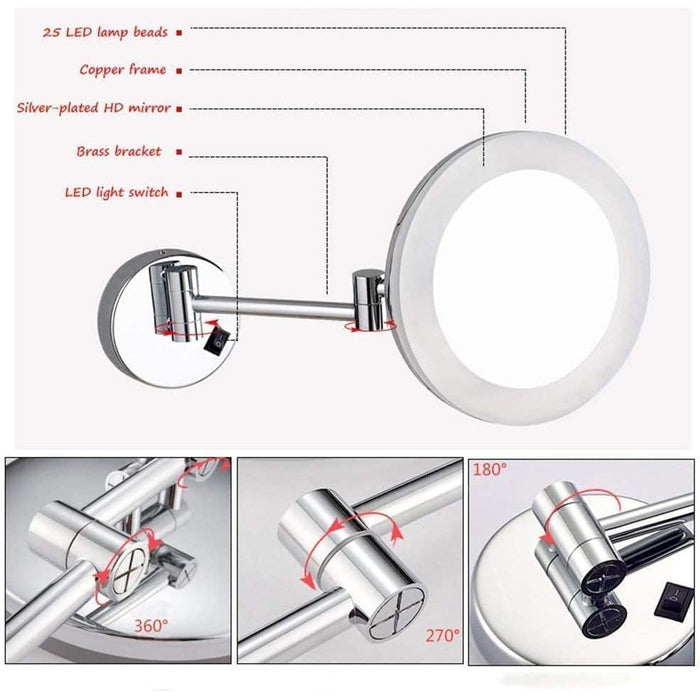 25 LED lamp beads

Copper frame

Silver-plated HD mirror

Brass bracket

LED light switch

360°

270°

180°