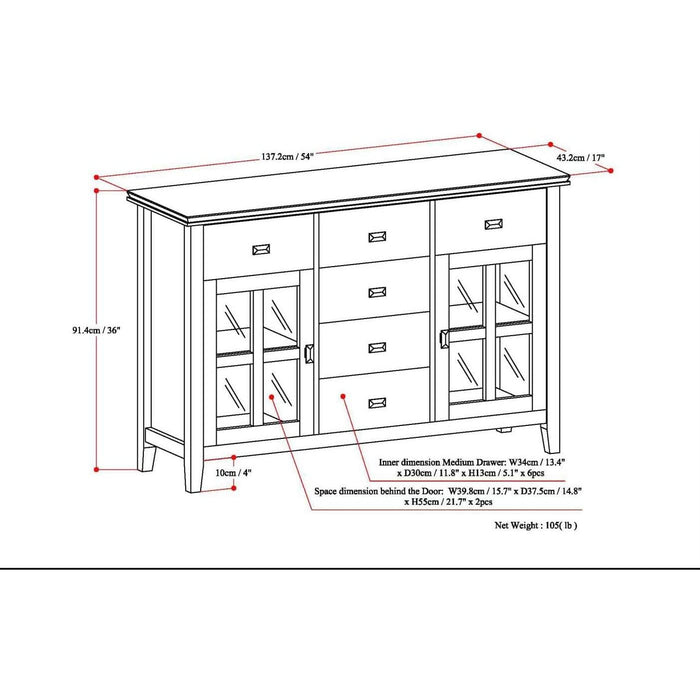 137.2cm / 54"

43.2cm / 17"

91.4cm / 36"

10cm / 4"

Inner dimension Medium Drawer: W34cm / 13.4" x D30cm / 11.8" x H13cm / 5.1" x 6pcs

Space dimension behind the Door: W39.8cm / 15.7" x D37.5cm / 14.8" x H55cm / 21.7" x 2pcs

Net Weight : 105( lb )