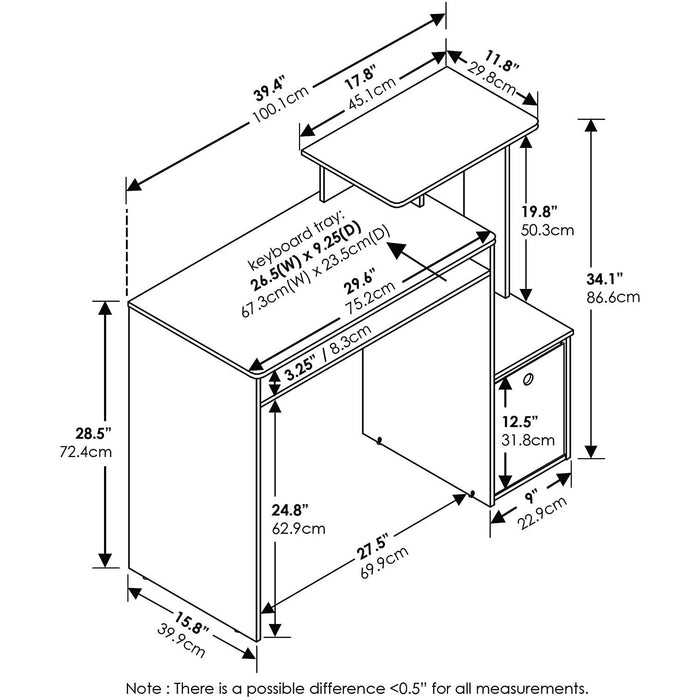 39.4"
100.1cm

17.8"
45.1cm

11.8"
29.8cm

19.8"
50.3cm

34.1"
86.6cm

keyboard tray:
26.5(W) x 9.25(D)
67.3cm(W) x 23.5cm(D)

29.6"
75.2cm

3.25" / 8.3cm

28.5"
72.4cm

12.5"
31.8cm

9"
22.9cm

24.8"
62.9cm

27.5"
69.9cm

15.8"
39.9cm

Note : There is a possible difference <0.5" for all measurements.