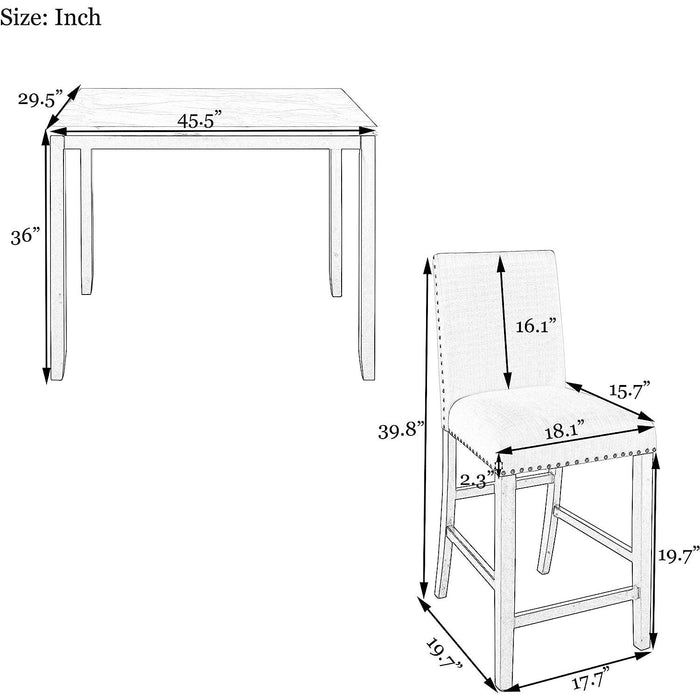 Size: Inch

29.5”
45.5”
36”

16.1”
15.7”
39.8”
18.1”
2.3”
19.7”
19.7”
17.7”