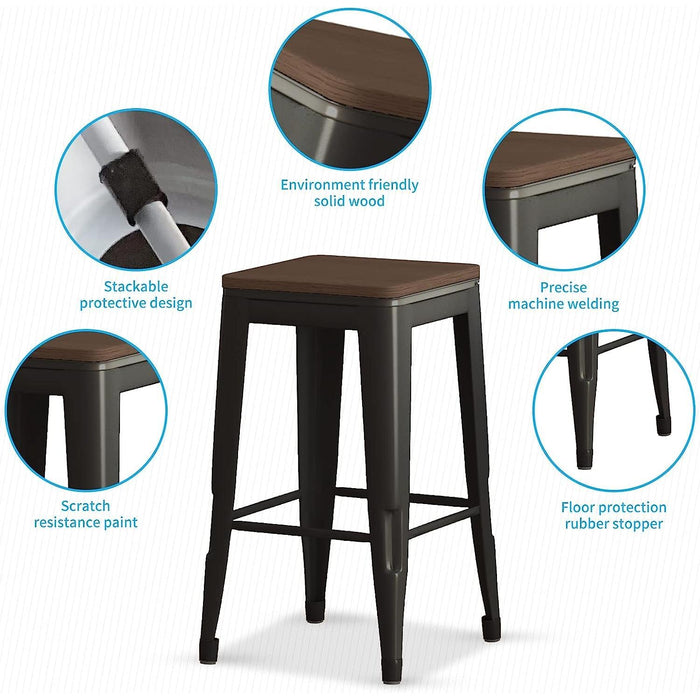 Environment friendly solid wood

Stackable protective design

Precise machine welding

Scratch resistance paint

Floor protection rubber stopper