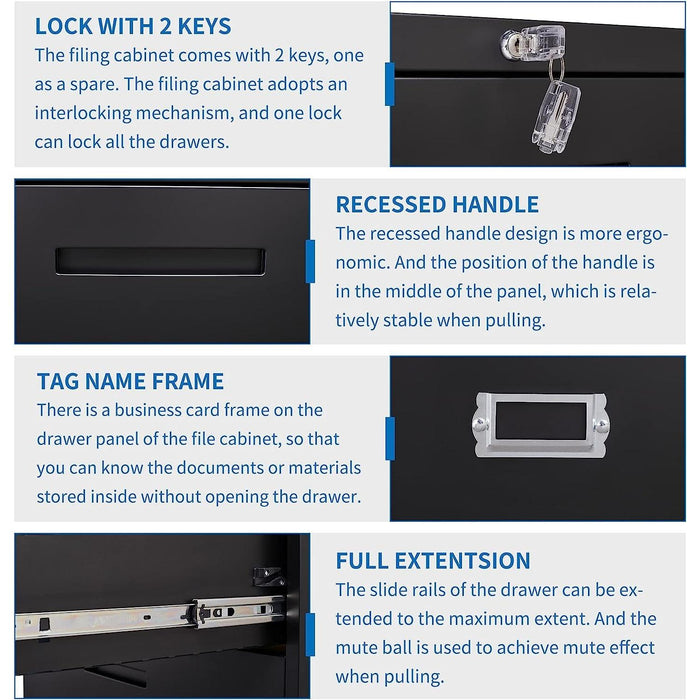 LOCK WITH 2 KEYS
The filing cabinet comes with 2 keys, one as a spare. The filing cabinet adopts an interlocking mechanism, and one lock can lock all the drawers.

RECESSED HANDLE
The recessed handle design is more ergonomic. And the position of the handle is in the middle of the panel, which is relatively stable when pulling.

TAG NAME FRAME
There is a business card frame on the drawer panel of the file cabinet, so that you can know the documents or materials stored inside without opening the drawer.

FULL EXTENTSION
The slide rails of the drawer can be extended to the maximum extent. And the mute ball is used to achieve mute effect when pulling.