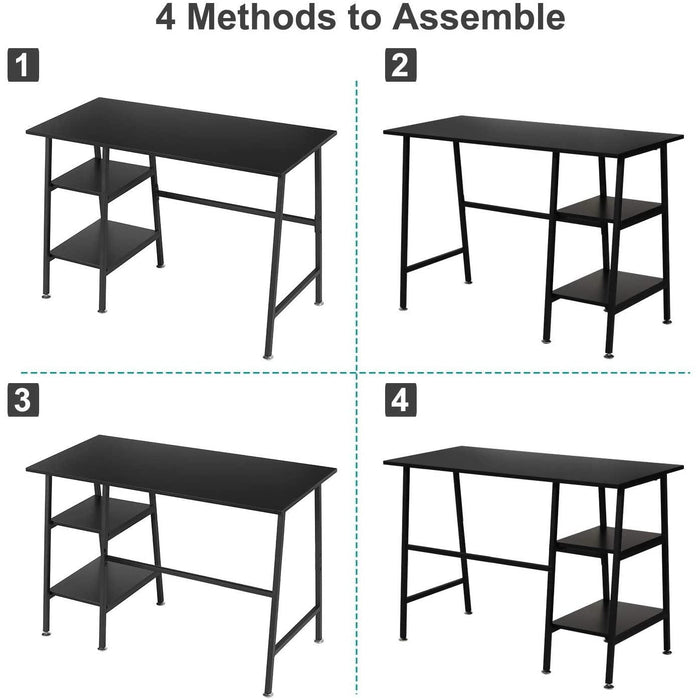 4 Methods to Assemble

1

2

3

4