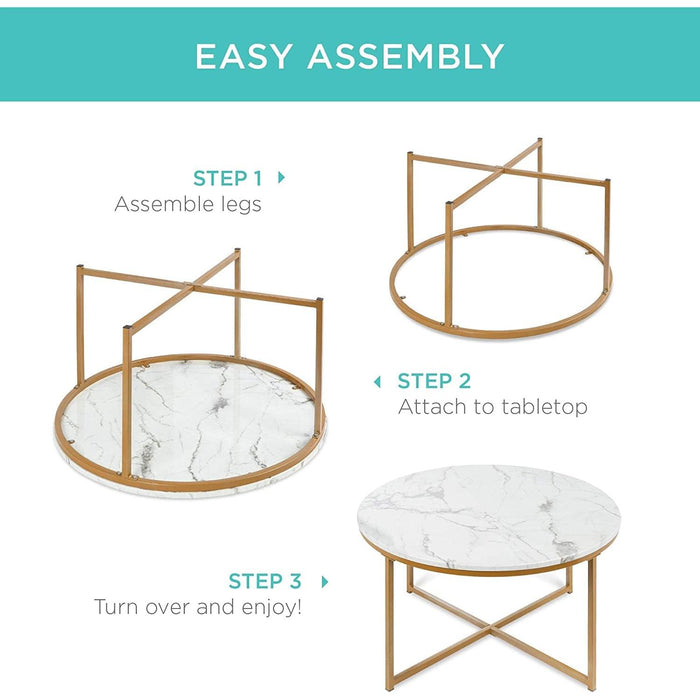 EASY ASSEMBLY

STEP 1
Assemble legs

STEP 2
Attach to tabletop

STEP 3
Turn over and enjoy!