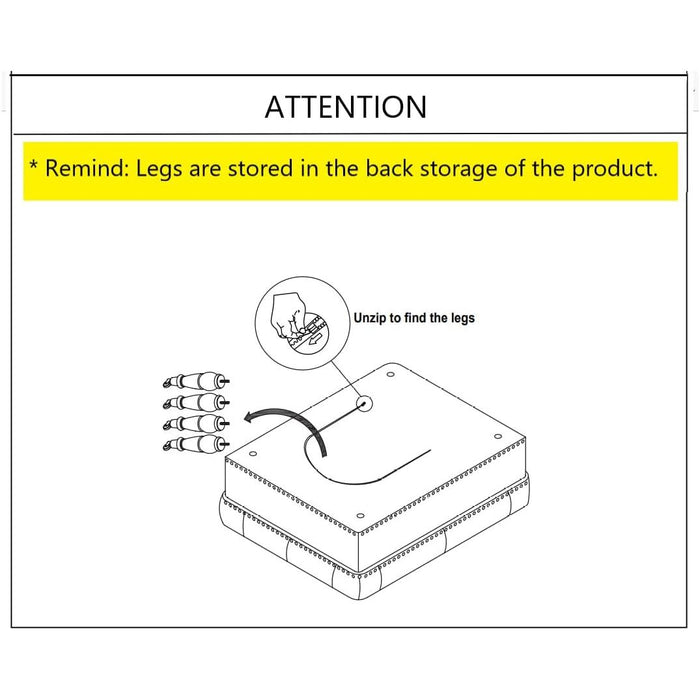 ATTENTION

* Remind: Legs are stored in the back storage of the product.

Unzip to find the legs