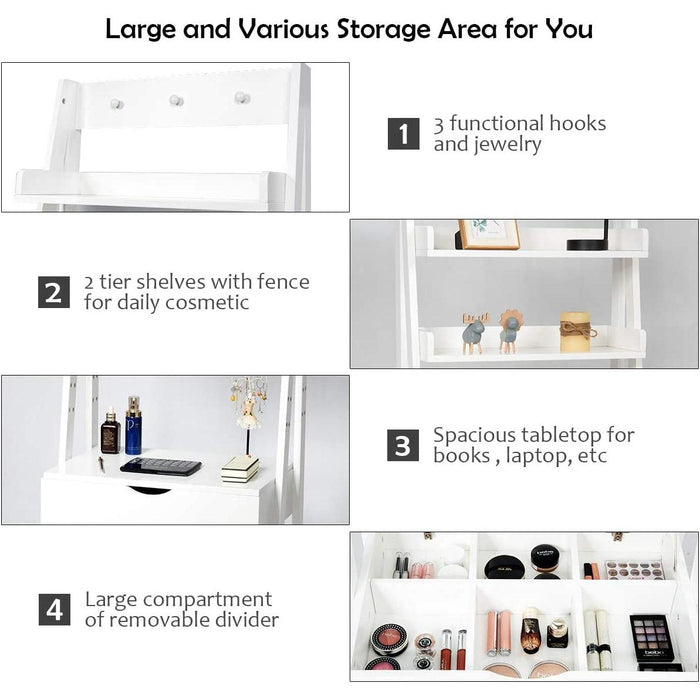 Large and Various Storage Area for You

1 3 functional hooks and jewelry

2 2 tier shelves with fence for daily cosmetic

3 Spacious tabletop for books , laptop, etc

4 Large compartment of removable divider