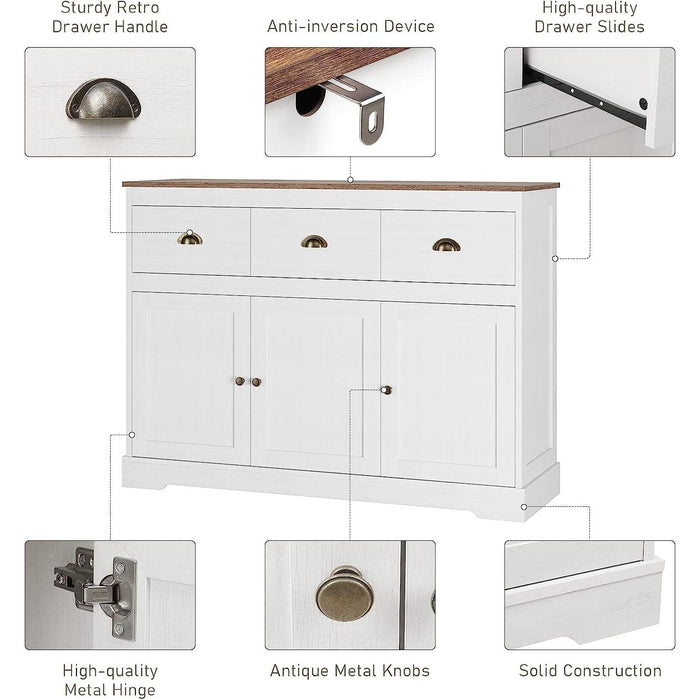 Sturdy Retro Drawer Handle

Anti-inversion Device

High-quality Drawer Slides

High-quality Metal Hinge

Antique Metal Knobs

Solid Construction