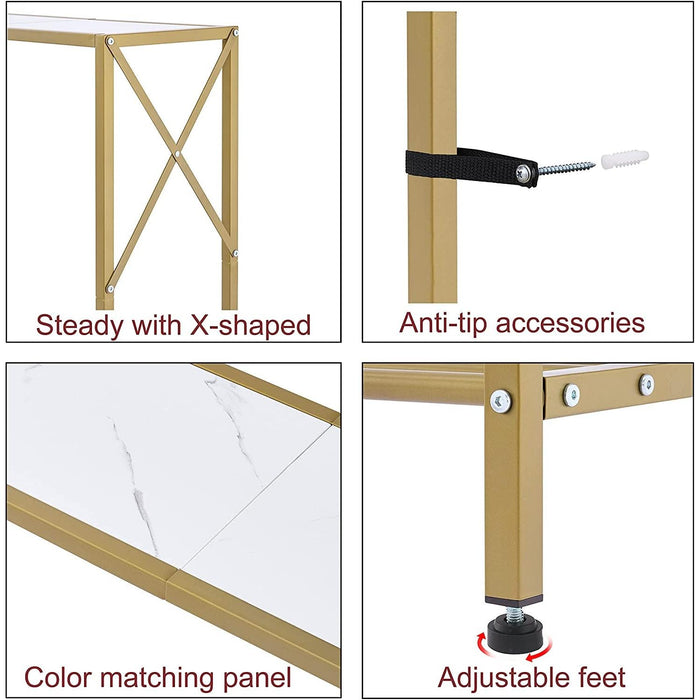 Steady with X-shaped

Anti-tip accessories

Color matching panel

Adjustable feet