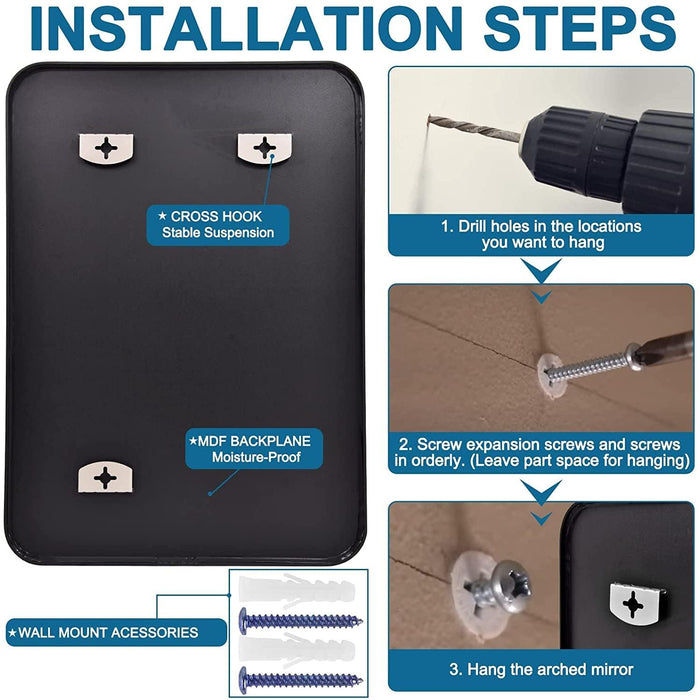 INSTALLATION STEPS

★ CROSS HOOK
Stable Suspension

★MDF BACKPLANE
Moisture-Proof

★WALL MOUNT ACESSORIES

1. Drill holes in the locations you want to hang

2. Screw expansion screws and screws in orderly. (Leave part space for hanging)

3. Hang the arched mirror