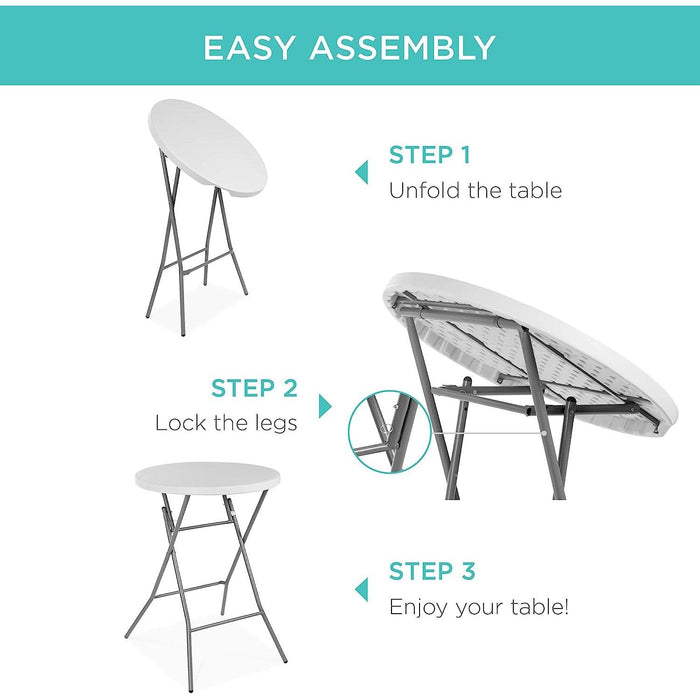 EASY ASSEMBLY

STEP 1
Unfold the table

STEP 2
Lock the legs

STEP 3
Enjoy your table!