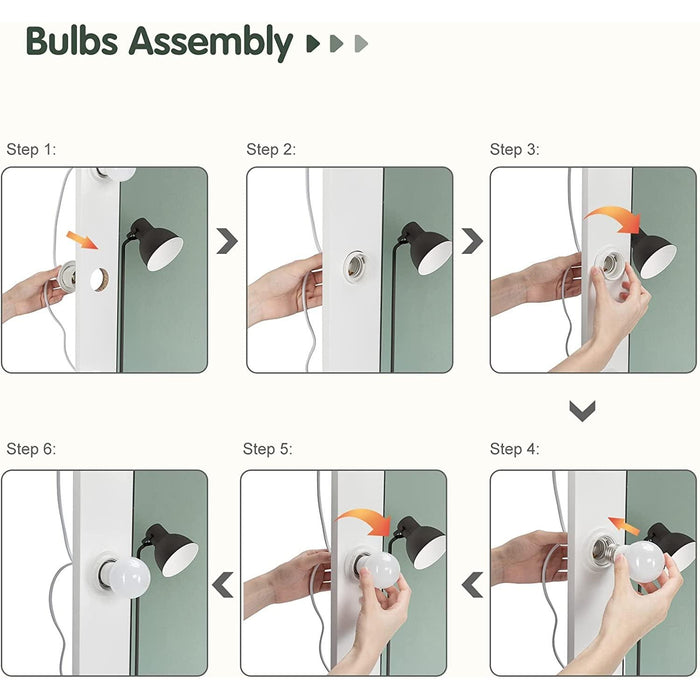 Bulbs Assembly

Step 1:

Step 2:

Step 3:

Step 6:

Step 5:

Step 4: