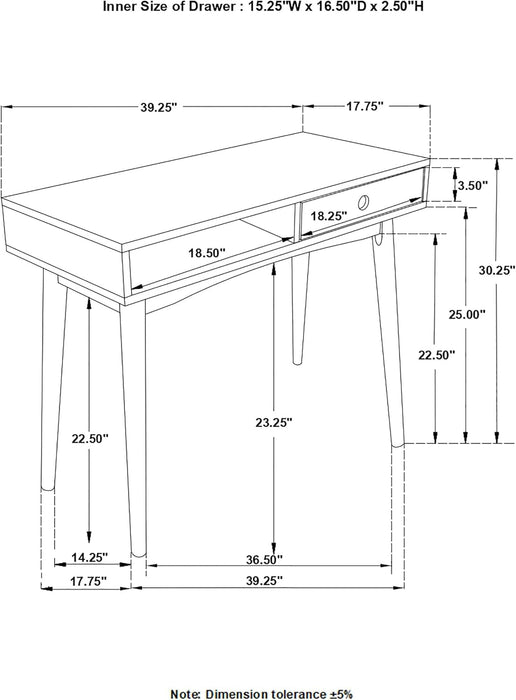 Inner Size of Drawer : 15.25"W x 16.50"D x 2.50"H

39.25"

17.75"

3.50"

18.25"

18.50"

30.25"

25.00"

22.50"

23.25"

22.50"

14.25"

36.50"

17.75"

39.25"

Note: Dimension tolerance ±5%