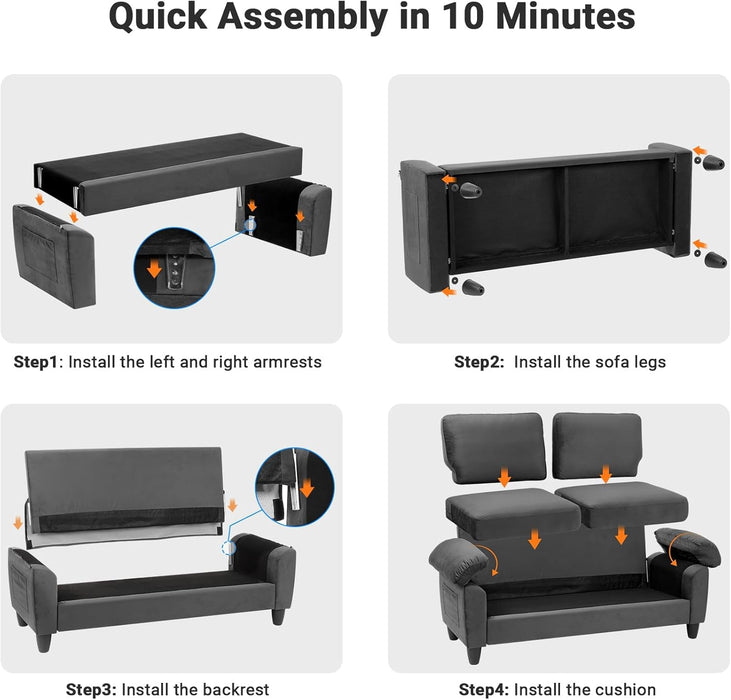 Quick Assembly in 10 Minutes

Step1: Install the left and right armrests

Step2: Install the sofa legs

Step3: Install the backrest

Step4: Install the cushion