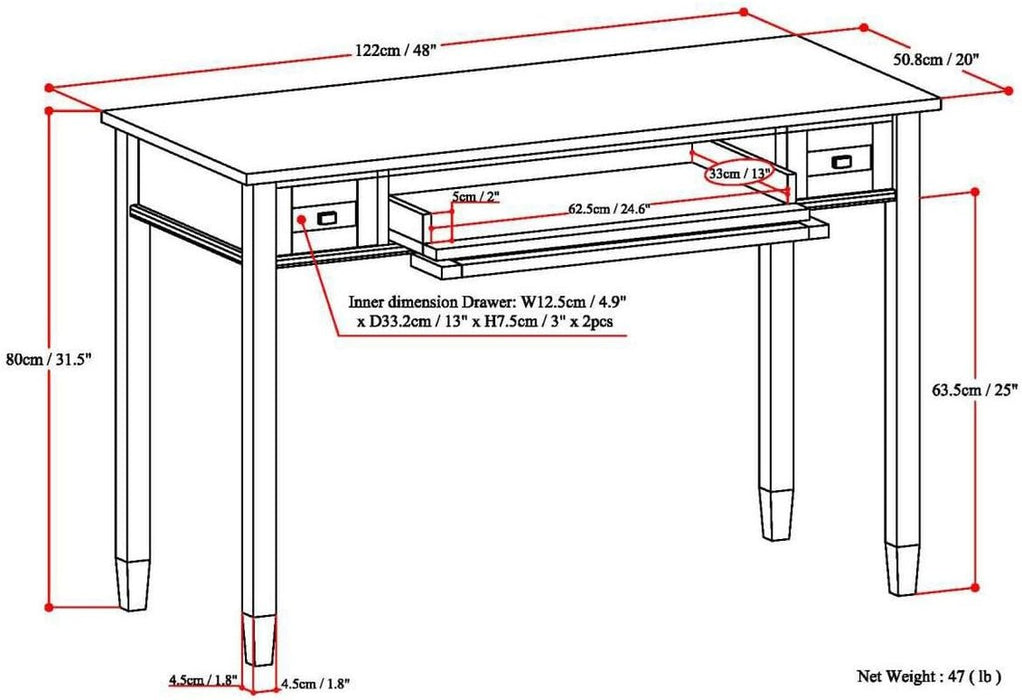 122cm / 48"

50.8cm / 20"

33cm / 13"

5cm / 2"

62.5cm / 24.6"

Inner dimension Drawer: W12.5cm / 4.9" x D33.2cm / 13" x H7.5cm / 3" x 2pcs

80cm / 31.5"

63.5cm / 25"

4.5cm / 1.8"

4.5cm / 1.8"

Net Weight : 47 ( lb )