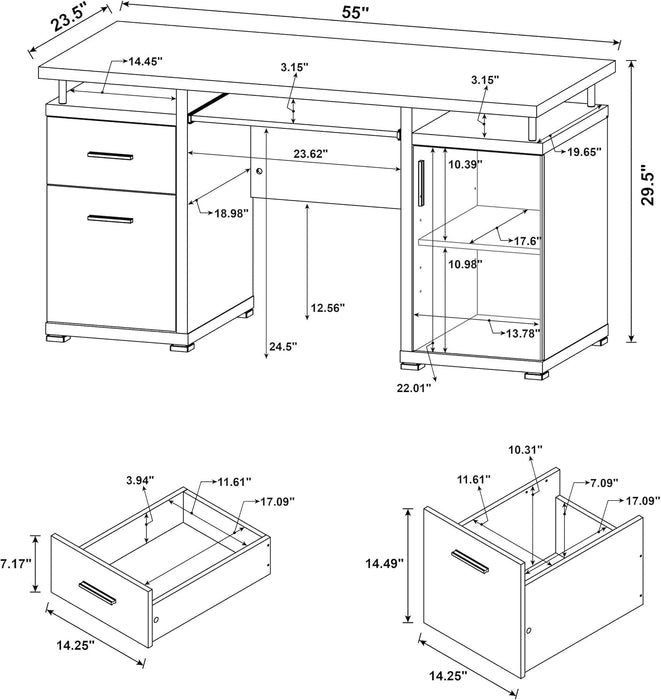 23.5"
55"
14.45"
3.15"
3.15"
19.65"
29.5"
23.62"
10.39"
18.98"
17.6"
10.98"
12.56"
13.78"
24.5"
22.01"

3.94"
11.61"
17.09"
7.17"
14.25"

10.31"
11.61"
7.09"
17.09"
14.49"
14.25"