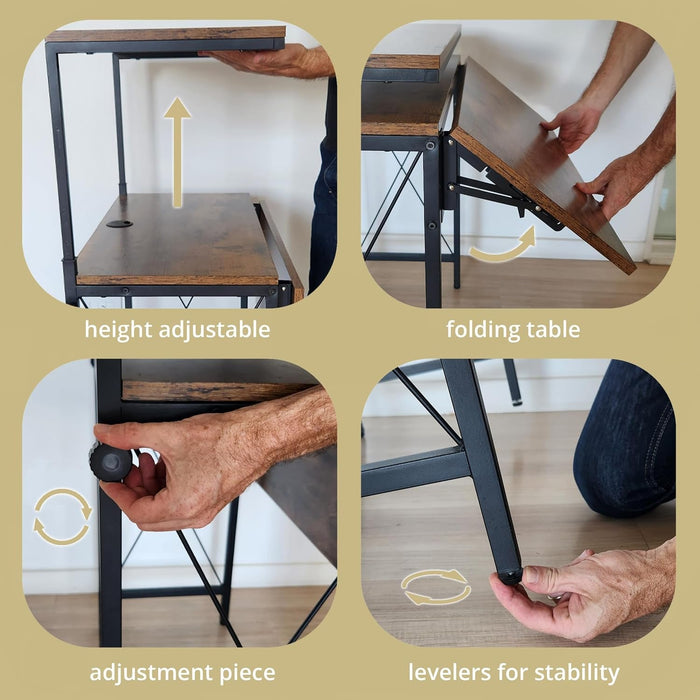 height adjustable

folding table

adjustment piece

levelers for stability