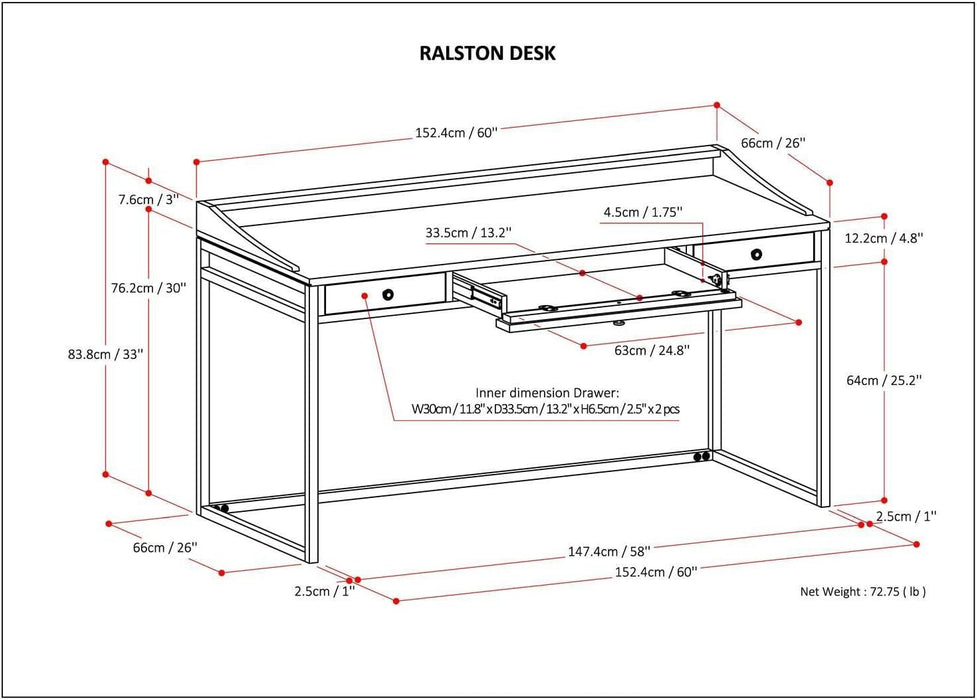 RALSTON DESK

152.4cm / 60''

66cm / 26''

7.6cm / 3''

4.5cm / 1.75''

33.5cm / 13.2''

12.2cm / 4.8''

76.2cm / 30''

83.8cm / 33''

63cm / 24.8''

64cm / 25.2''

Inner dimension Drawer:
W30cm / 11.8'' x D33.5cm / 13.2'' x H6.5cm / 2.5'' x 2 pcs

2.5cm / 1''

66cm / 26''

147.4cm / 58''

152.4cm / 60''

2.5cm / 1''

Net Weight : 72.75 ( lb )