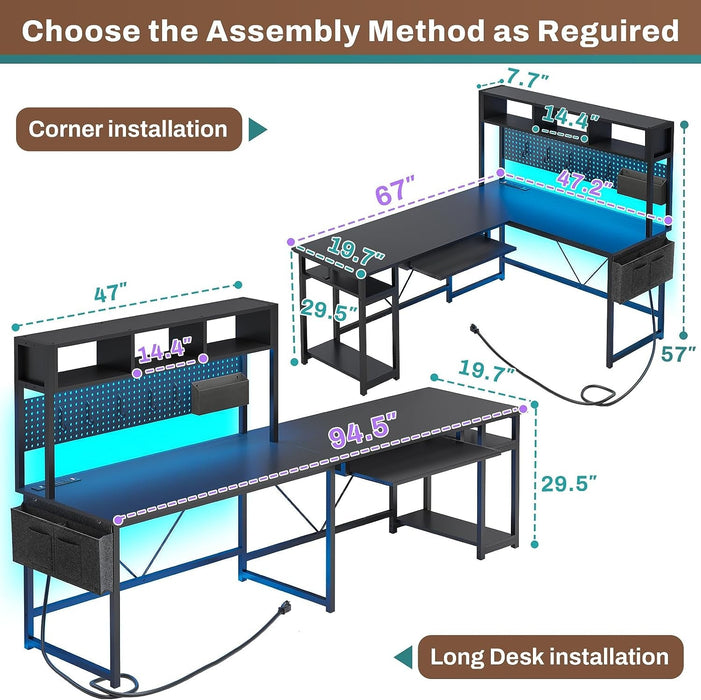 Choose the Assembly Method as Reguired

Corner installation

7.7"

14.4"

67"

47.2"

19.7"

29.5"

57"

47"

14.4"

19.7"

94.5"

29.5"

Long Desk installation