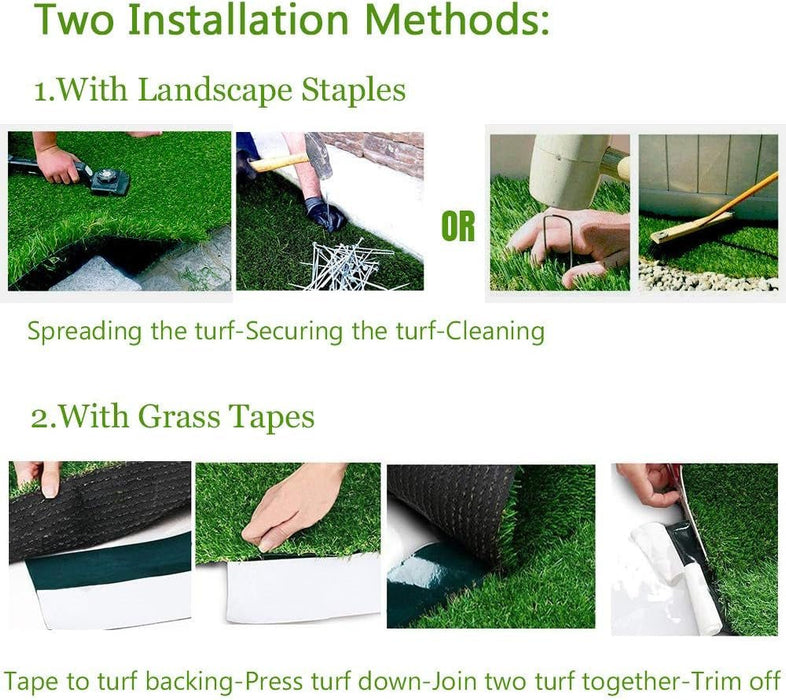 Two Installation Methods:

1.With Landscape Staples

OR

Spreading the turf-Securing the turf-Cleaning

2.With Grass Tapes

Tape to turf backing-Press turf down-Join two turf together-Trim off