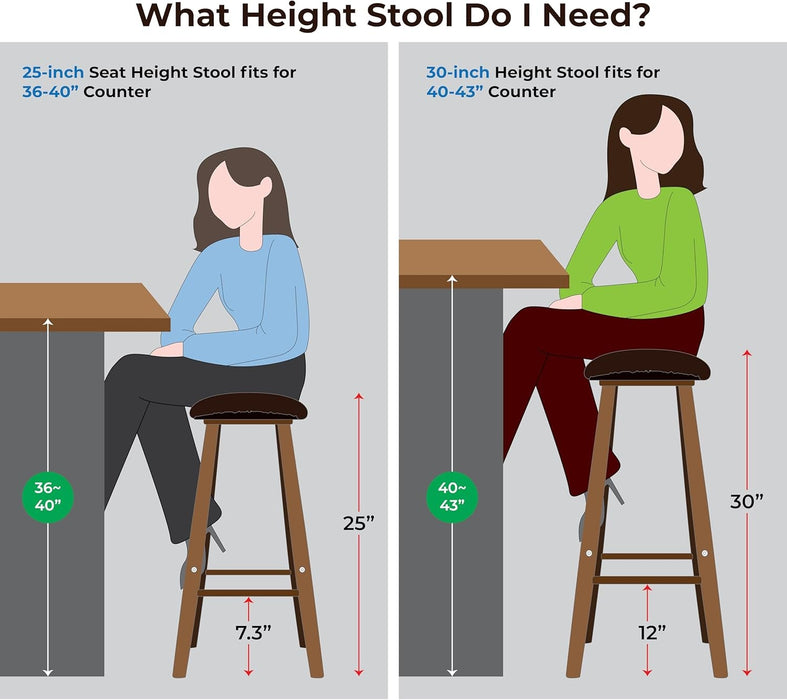 What Height Stool Do I Need?

25-inch Seat Height Stool fits for 36-40” Counter

36~ 40”

25”

7.3”

30-inch Height Stool fits for 40-43” Counter

40~ 43”

30”

12”