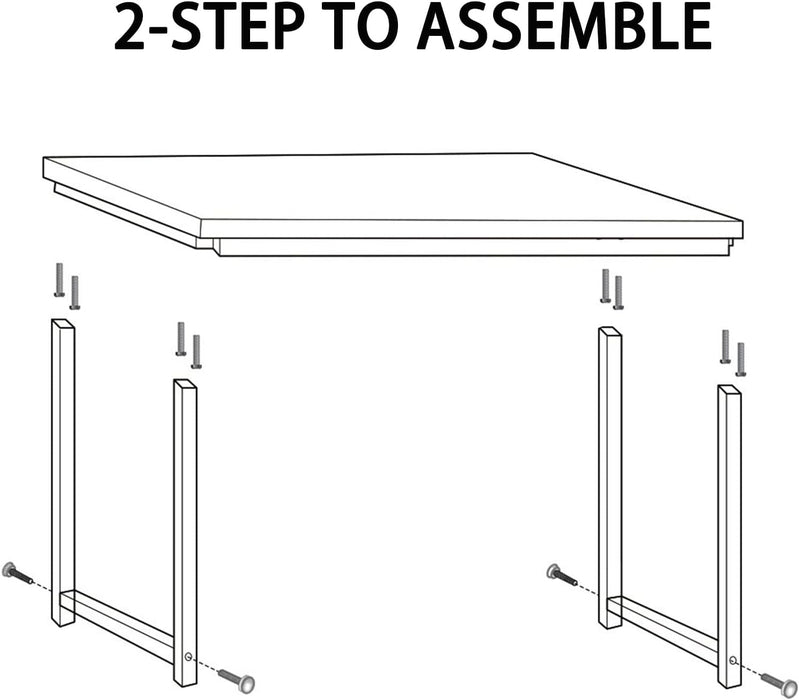 2-STEP TO ASSEMBLE