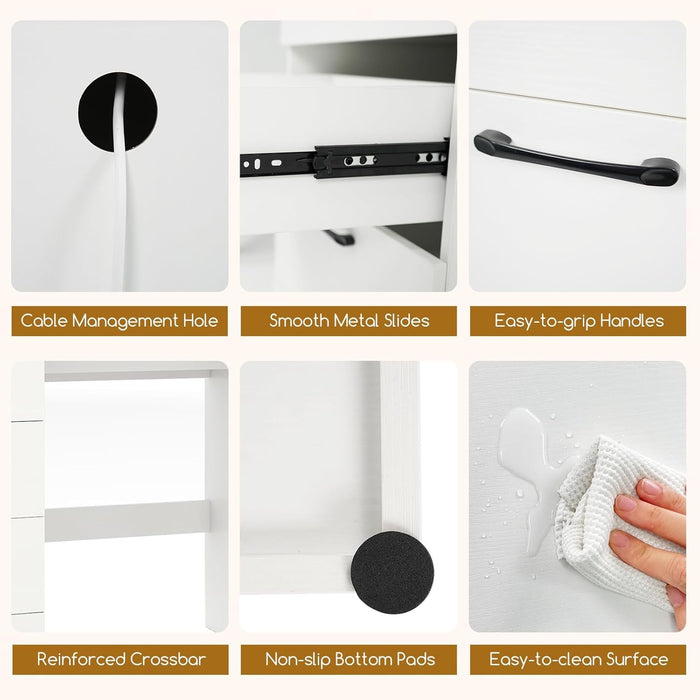 Cable Management Hole

Smooth Metal Slides

Easy-to-grip Handles

Reinforced Crossbar

Non-slip Bottom Pads

Easy-to-clean Surface