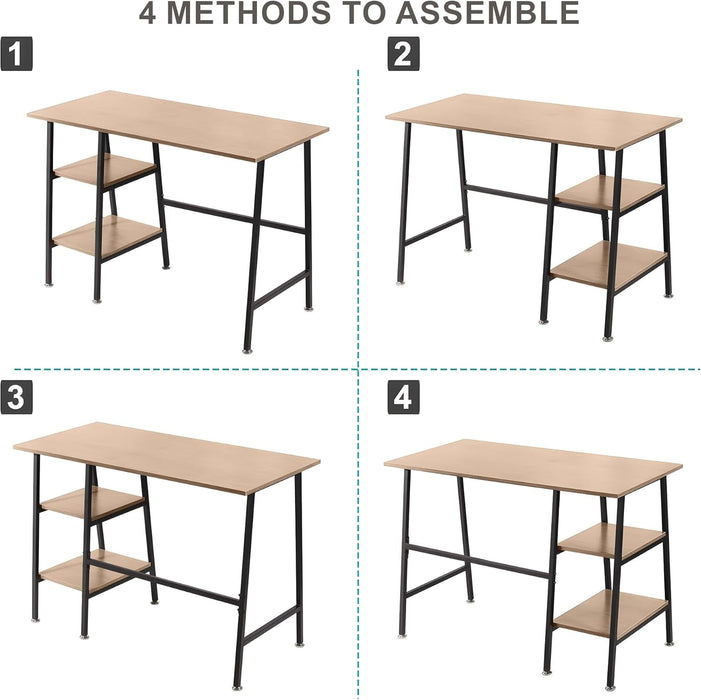 4 METHODS TO ASSEMBLE

1

2

3

4