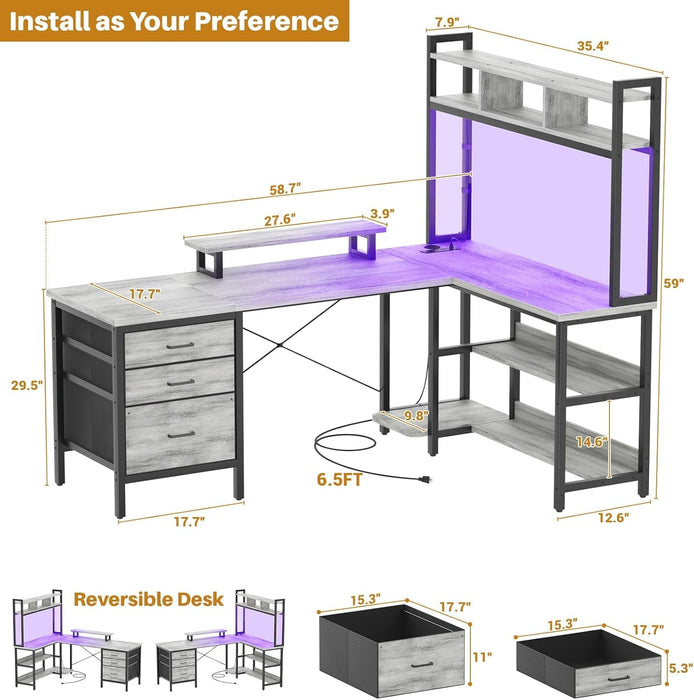 Install as Your Preference

7.9"
35.4"
58.7"
27.6"
3.9"
17.7"
59"
29.5"
9.8"
14.6"
6.5FT
17.7"
12.6"

Reversible Desk

15.3"
17.7"
11"
15.3"
17.7"
5.3"