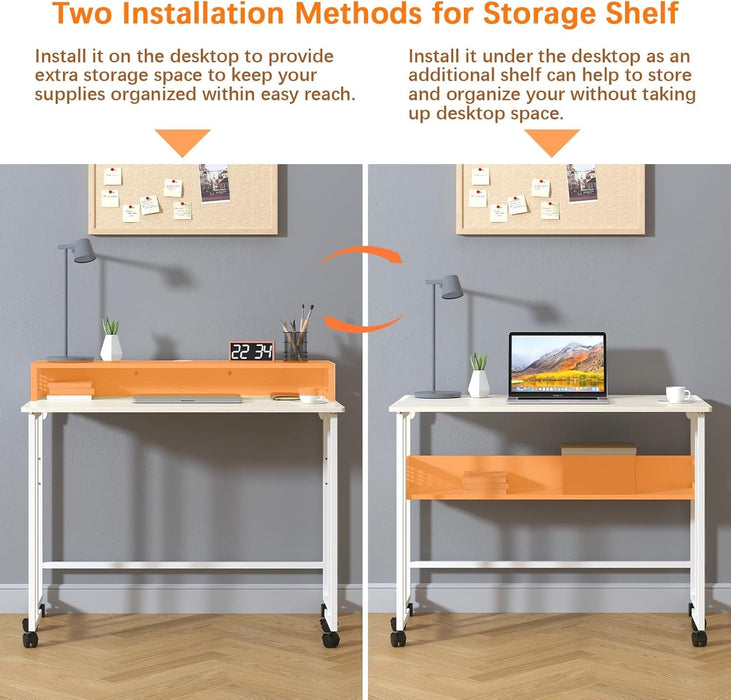 Two Installation Methods for Storage Shelf

Install it on the desktop to provide extra storage space to keep your supplies organized within easy reach.

Install it under the desktop as an additional shelf can help to store and organize your without taking up desktop space.

22 34