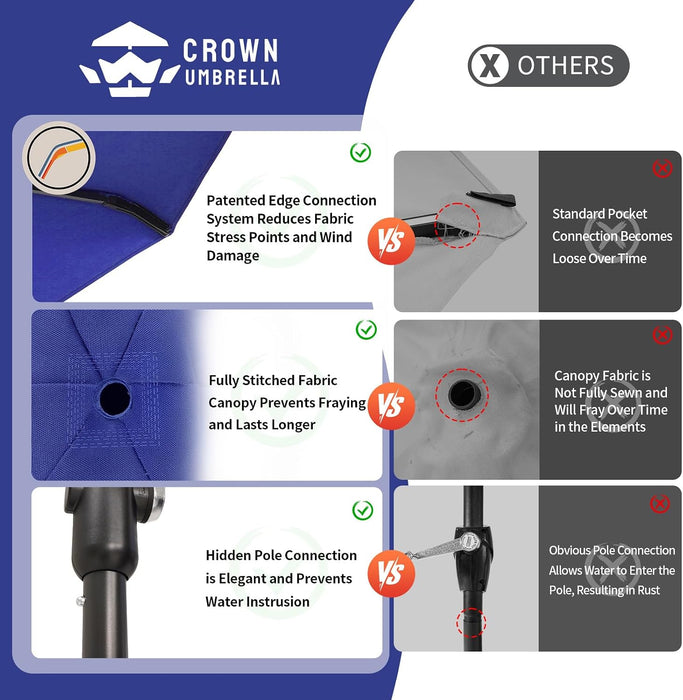 CROWN UMBRELLA

X OTHERS

Patented Edge Connection System Reduces Fabric Stress Points and Wind Damage

VS

Standard Pocket Connection Becomes Loose Over Time

Fully Stitched Fabric Canopy Prevents Fraying and Lasts Longer

VS

Canopy Fabric is Not Fully Sewn and Will Fray Over Time in the Elements

Hidden Pole Connection is Elegant and Prevents Water Instrusion

VS

Obvious Pole Connection Allows Water to Enter the Pole, Resulting in Rust