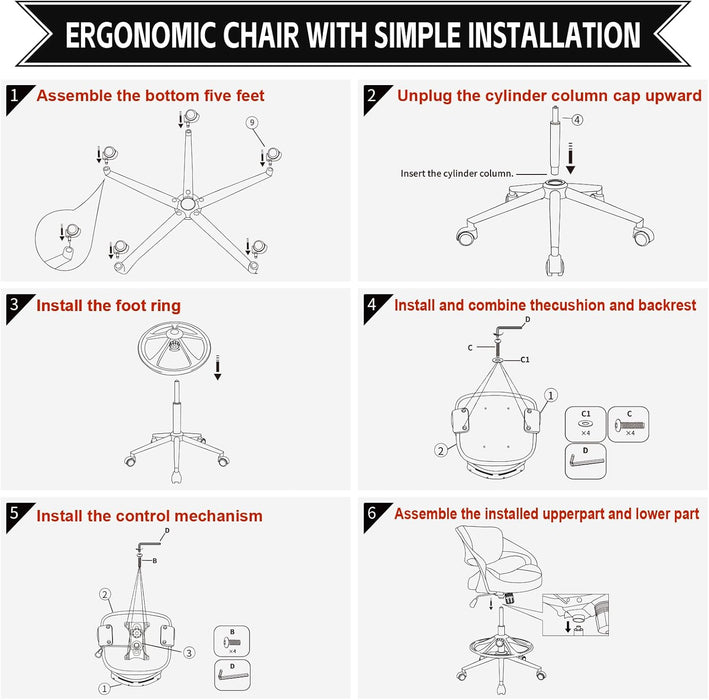 ERGONOMIC CHAIR WITH SIMPLE INSTALLATION

1 Assemble the bottom five feet

9

2 Unplug the cylinder column cap upward

4

Insert the cylinder column.

3 Install the foot ring

4 Install and combine thecushion and backrest

D

C

C1

1

2

C1
×4

C
×4

D

5 Install the control mechanism

D

B

2

3

1

B
×4

D

6 Assemble the installed upperpart and lower part