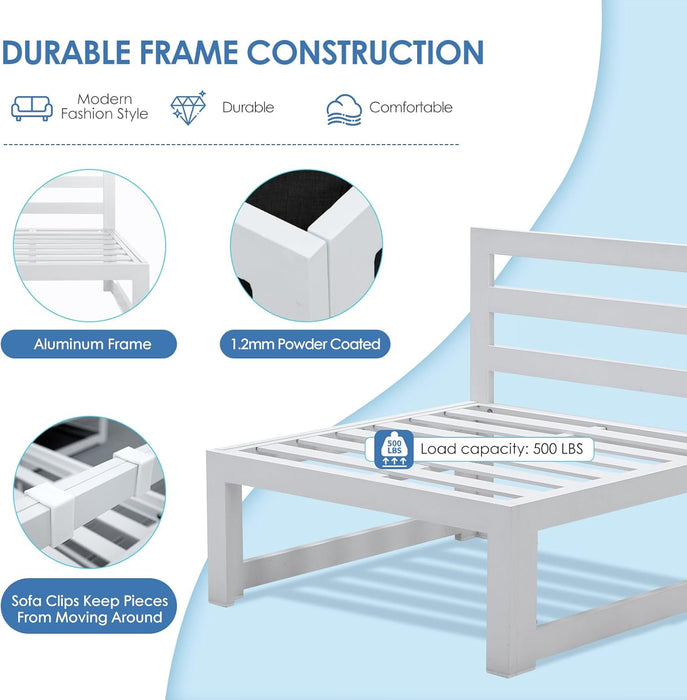 DURABLE FRAME CONSTRUCTION

Modern Fashion Style

Durable

Comfortable

Aluminum Frame

1.2mm Powder Coated

500 LBS

Load capacity: 500 LBS

Sofa Clips Keep Pieces From Moving Around