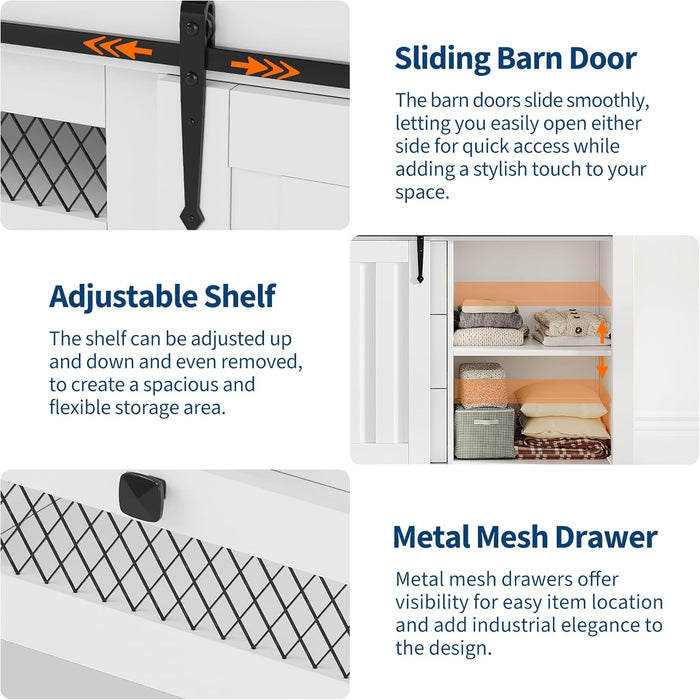 Sliding Barn Door

The barn doors slide smoothly, letting you easily open either side for quick access while adding a stylish touch to your space.

Adjustable Shelf

The shelf can be adjusted up and down and even removed, to create a spacious and flexible storage area.

Metal Mesh Drawer

Metal mesh drawers offer visibility for easy item location and add industrial elegance to the design.