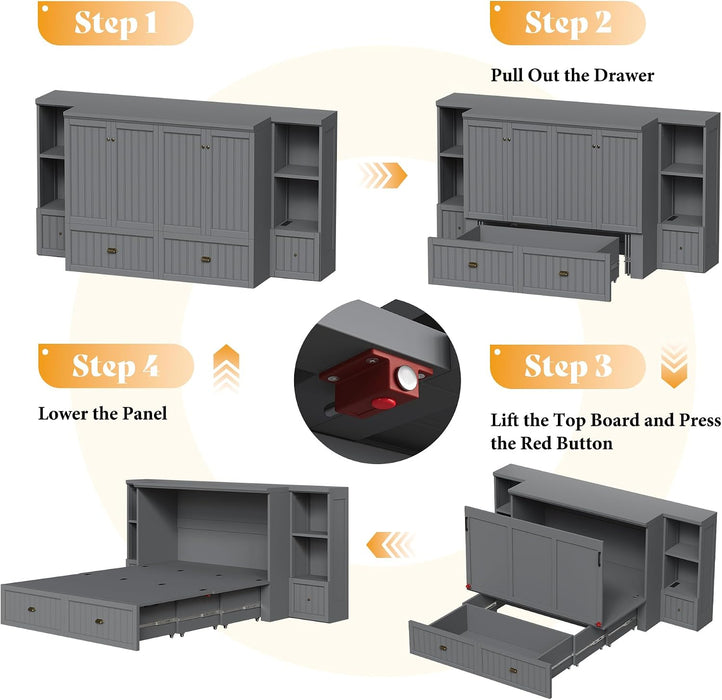 Step 1

Step 2

Pull Out the Drawer

Step 4

Lower the Panel

Step 3

Lift the Top Board and Press the Red Button