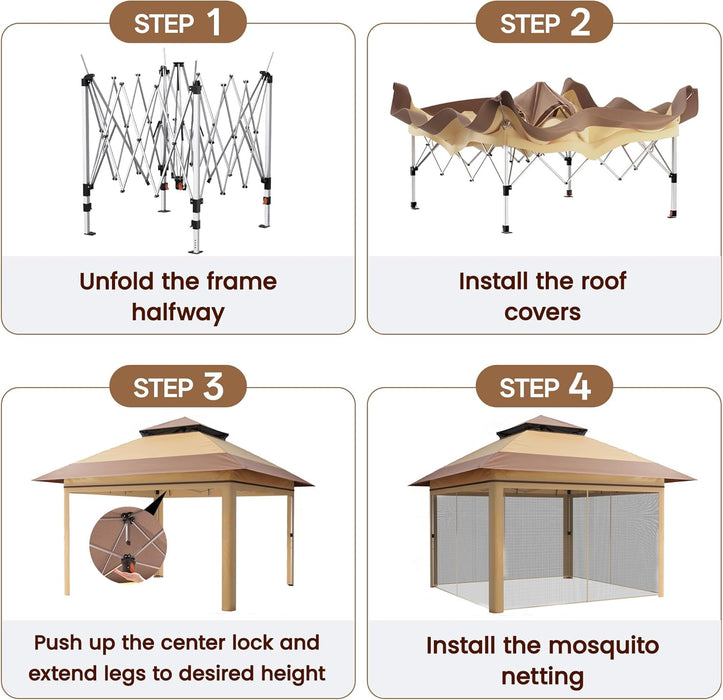 STEP 1

Unfold the frame halfway

STEP 2

Install the roof covers

STEP 3

Push up the center lock and extend legs to desired height

STEP 4

Install the mosquito netting