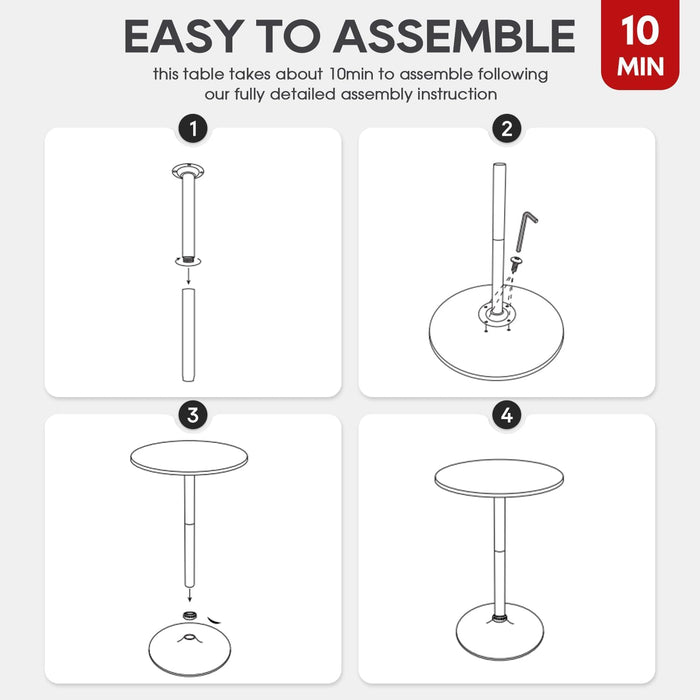 EASY TO ASSEMBLE

10 MIN

this table takes about 10min to assemble following our fully detailed assembly instruction

1

2

3

4