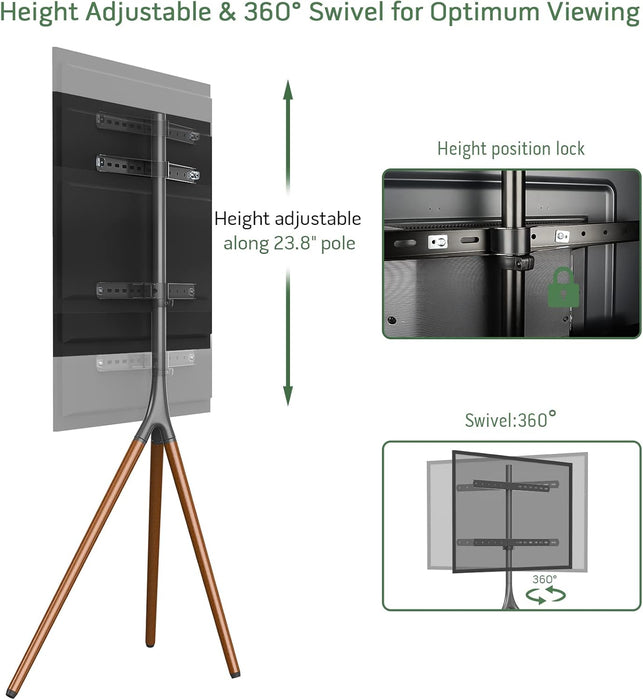 Height Adjustable & 360° Swivel for Optimum Viewing

Height adjustable
along 23.8" pole

Height position lock

Swivel:360°

360°