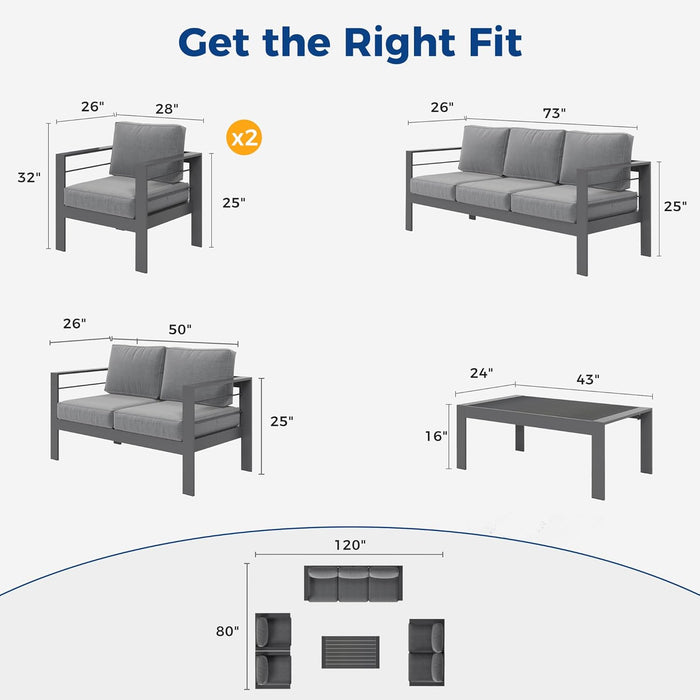 Get the Right Fit

26" 28" x2 32" 25"

26" 73" 25"

26" 50" 25"

24" 43" 16"

120" 80"