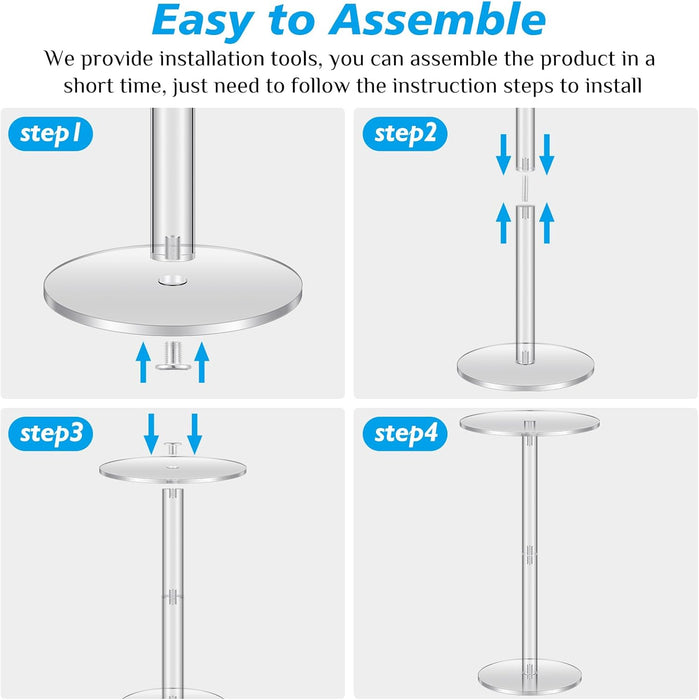 Easy to Assemble

We provide installation tools, you can assemble the product in a short time, just need to follow the instruction steps to install

step1

step2

step3

step4