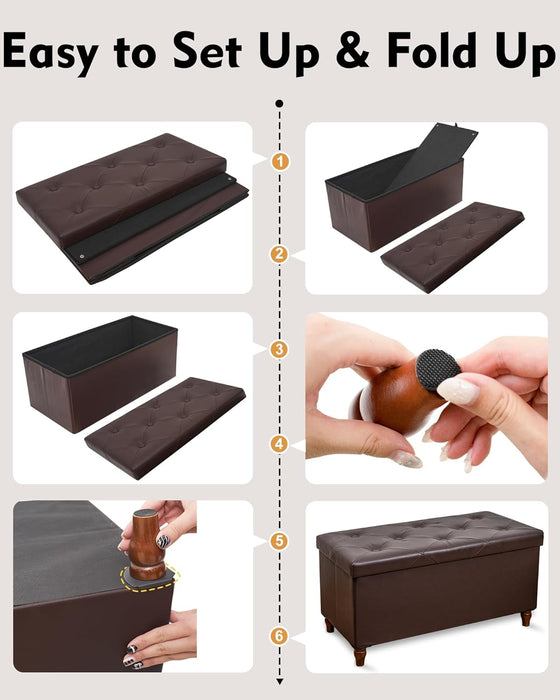 Easy to Set Up & Fold Up

1

2

3

4

5

6