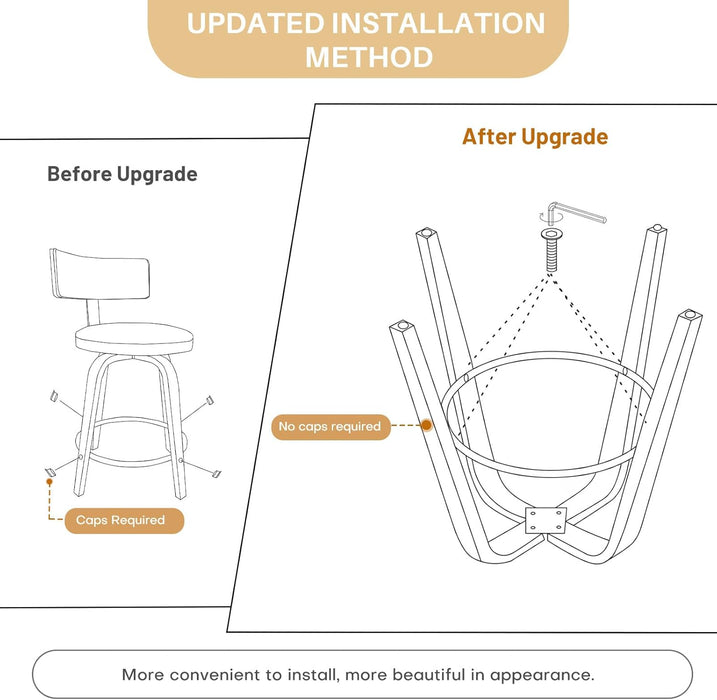 UPDATED INSTALLATION METHOD

Before Upgrade

Caps Required

After Upgrade

No caps required

More convenient to install, more beautiful in appearance.