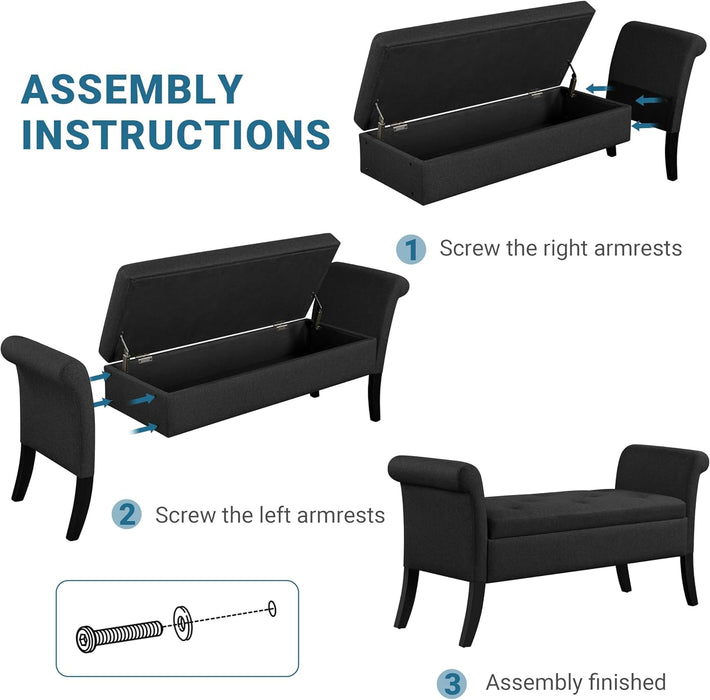 ASSEMBLY INSTRUCTIONS

1 Screw the right armrests

2 Screw the left armrests

3 Assembly finished