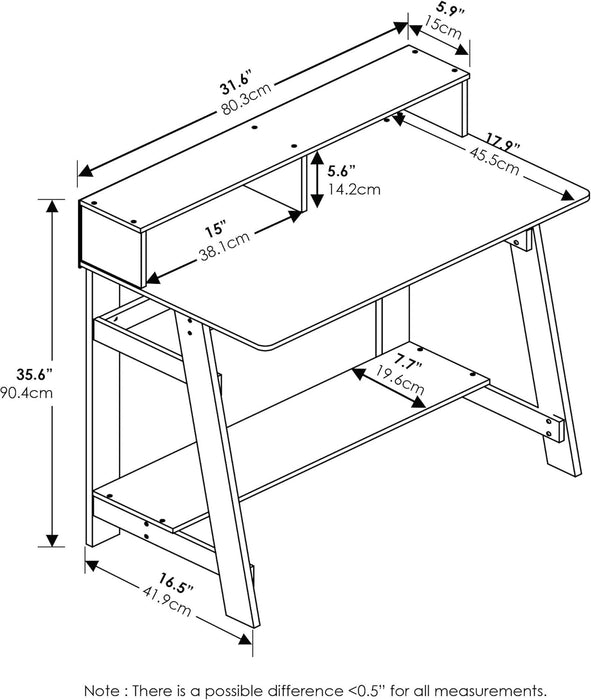 5.9"
15cm

31.6"
80.3cm

17.9"
45.5cm

5.6"
14.2cm

15"
38.1cm

35.6"
90.4cm

7.7"
19.6cm

16.5"
41.9cm

Note : There is a possible difference <0.5" for all measurements.